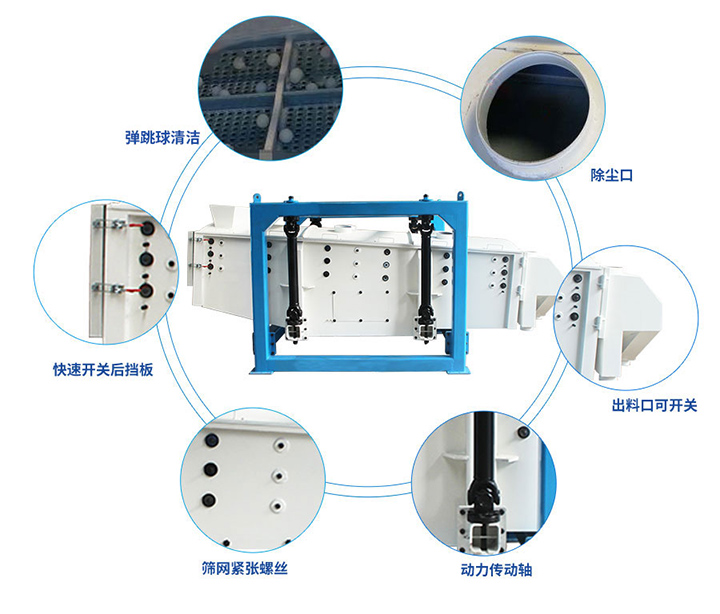 弹跳球清洁

除尘口

快速开关后挡板

出料口可开关

筛网紧张螺丝

动力传动轴