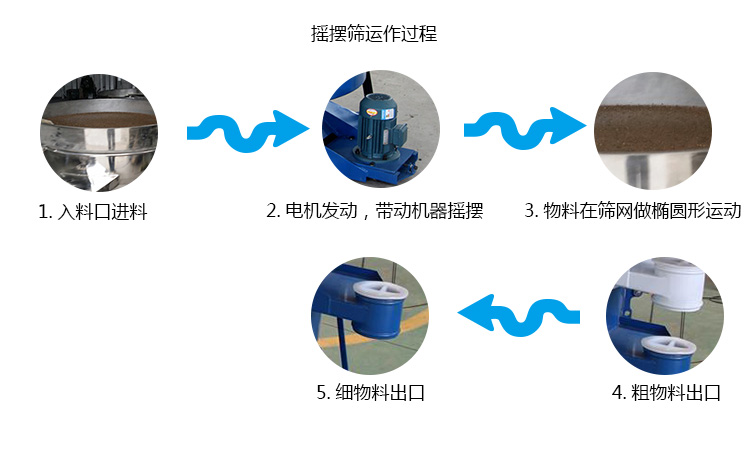 摇摆筛运作过程

1. 入料口进料

2. 电机发动，带动机器摇摆

3. 物料在筛网做椭圆形运动

4. 粗物料出口

5. 细物料出口